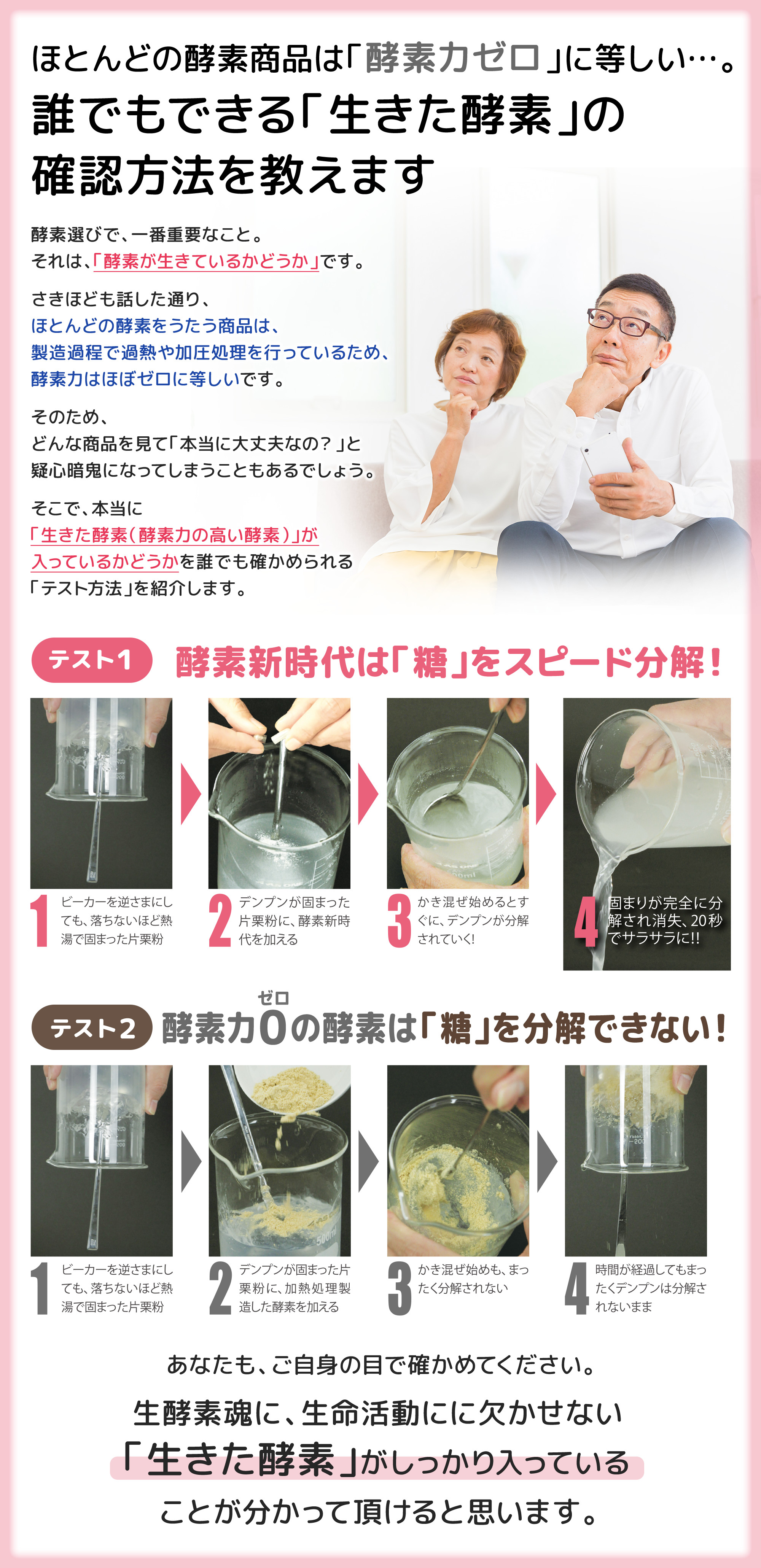 ほとんどの酵素商品は「酵素力ゼロ」に等しい…。
誰でもできる「生きた酵素」の確認方法を教えます

酵素選びで、一番重要なこと。
それは、「酵素が生きているかどうか」です。

さきほども話した通り、
ほとんどの酵素をうたう商品は、
製造過程で過熱や加圧処理を行っているため、
酵素力はほぼゼロに等しいです。

そのため、
どんな商品を見て「本当に大丈夫なの？」と
疑心暗鬼になってしまうこともあるでしょう。

そこで、本当に
「生きた酵素（酵素力の高い酵素）」が
入っているかどうかを誰でも確かめられる
「テスト方法」を紹介します。

テスト1 酵素新時代は「糖」をスピード分解！

1 ビーカーを逆さまにしても、落ちないほど熱湯で固まった片栗粉

2 デンプンが固まった片栗粉に、酵素新時代を加える

3 かき混ぜ始めるとすぐに、デンプンが分解されていく!

4 固まりが完全に分解され消失、20秒でサラサラに!!

テスト2 酵素力0（ゼロ）の酵素は「糖」を分解できない！

1 ビーカーを逆さまにしても、落ちないほど熱湯で固まった片栗粉

2 デンプンが固まった片栗粉に、加熱処理製造した酵素を加える

3 かき混ぜ始めも、まったく分解されない

4 時間が経過してもまったくデンプンは分解されないまま

あなたも、ご自身の目で確かめてください。
生酵素魂に、生命活動にに欠かせない
「生きた酵素」がしっかり入っている
ことが分かって頂けると思います。